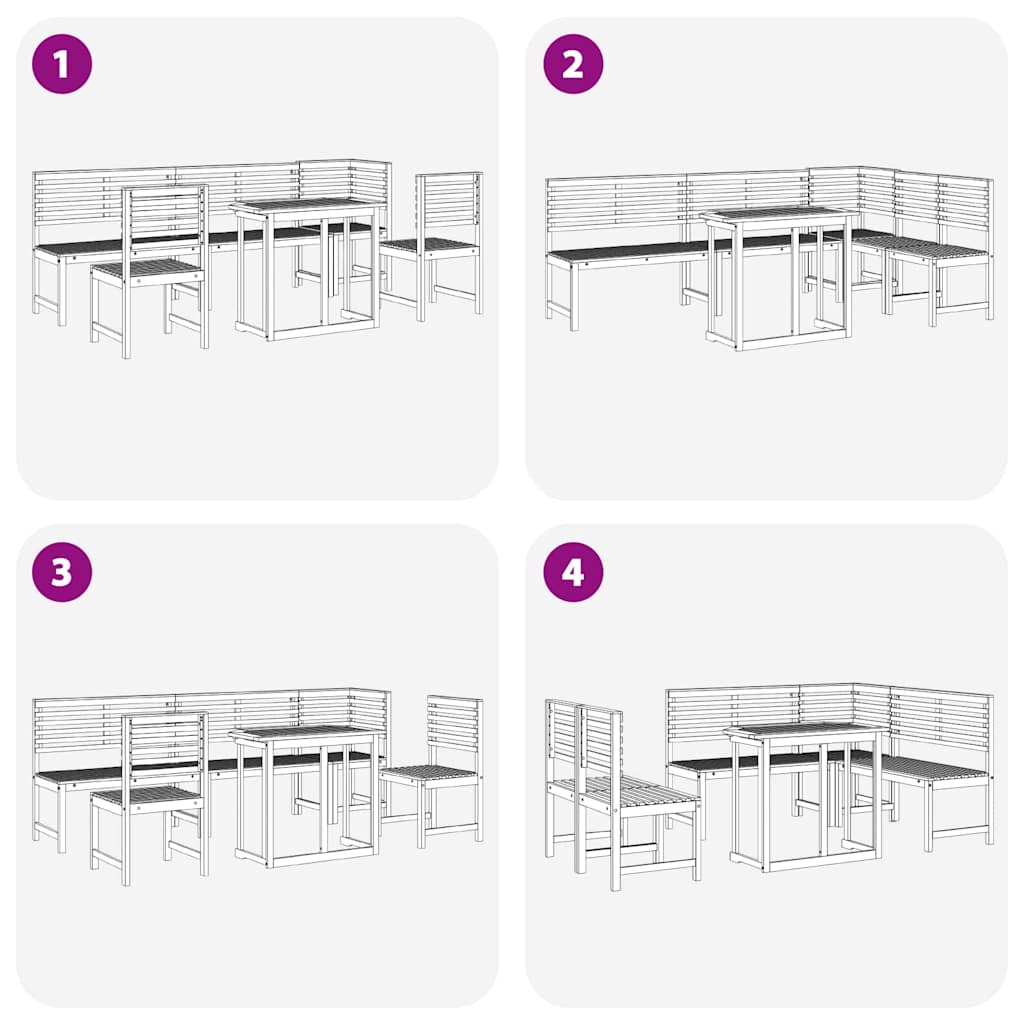 1

2

3

4